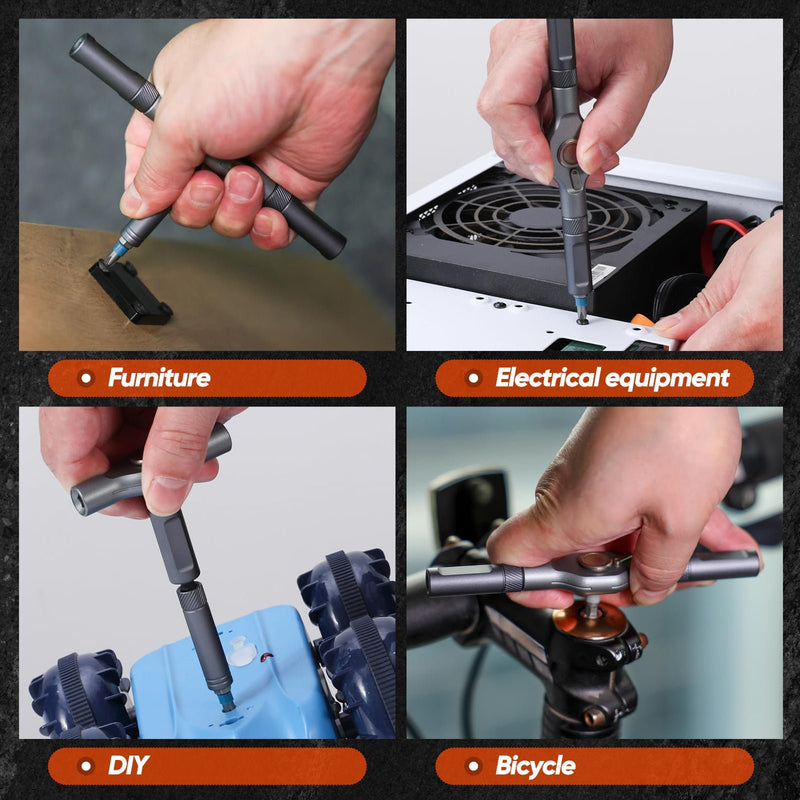 Furniture

Electrical equipment

DIY

Bicycle