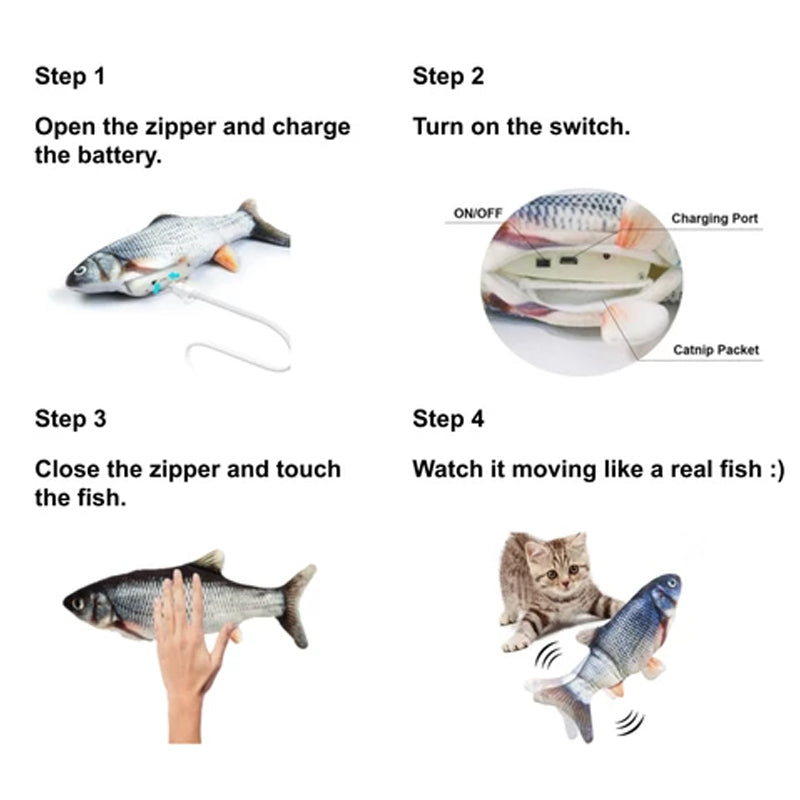 Step 1

Open the zipper and charge the battery.

Step 2

Turn on the switch.

ON/OFF

Charging Port

Catnip Packet

Step 3

Close the zipper and touch the fish.

Step 4

Watch it moving like a real fish :)