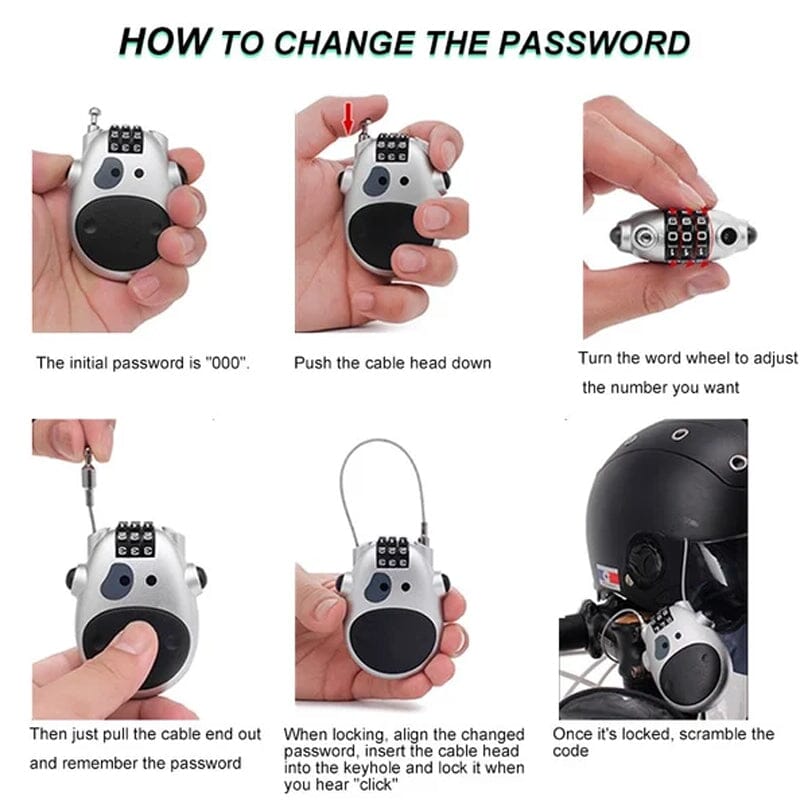 HOW TO CHANGE THE PASSWORD

The initial password is "000".

Push the cable head down

Turn the word wheel to adjust the number you want

Then just pull the cable end out and remember the password

When locking, align the changed password, insert the cable head into the keyhole and lock it when you hear "click"

Once it's locked, scramble the code