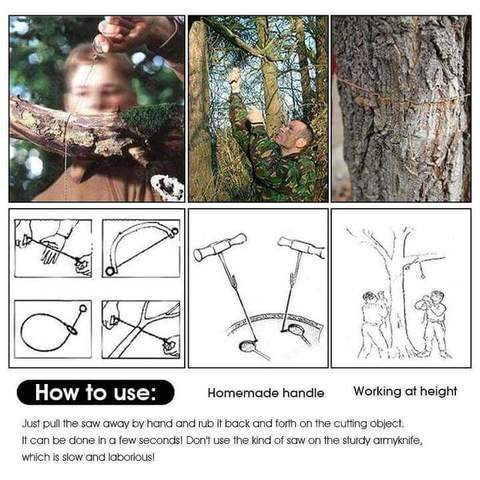 How to use:

Homemade handle

Working at height

Just pull the saw away by hand and rub it back and forth on the cutting object. It can be done in a few seconds! Don't use the kind of saw on the sturdy armyknife, which is slow and laborious!