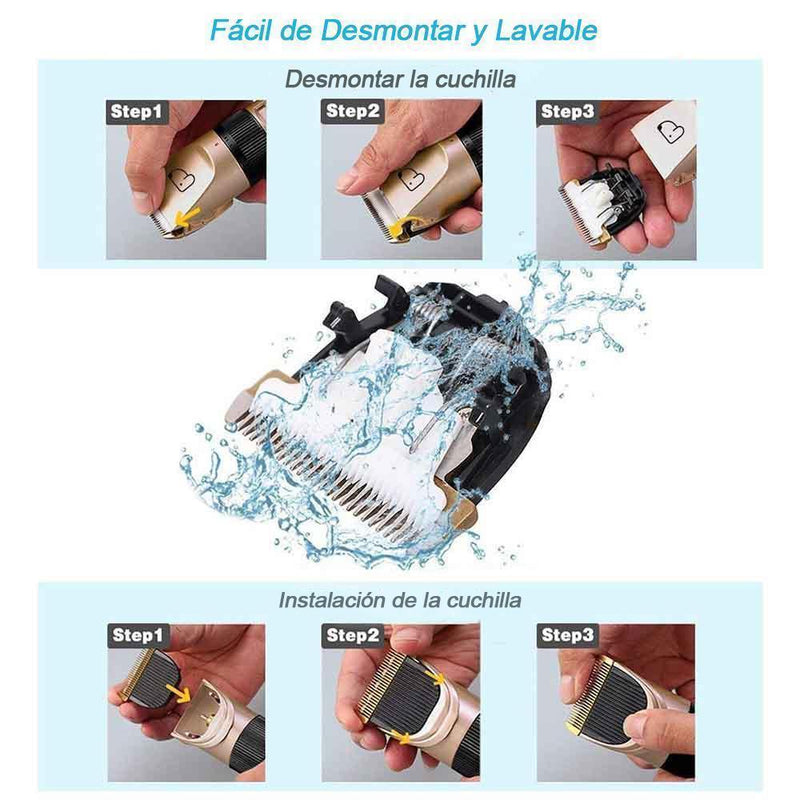 Fácil de Desmontar y Lavable

Desmontar la cuchilla

Step1

Step2

Step3

Instalación de la cuchilla

Step1

Step2

Step3