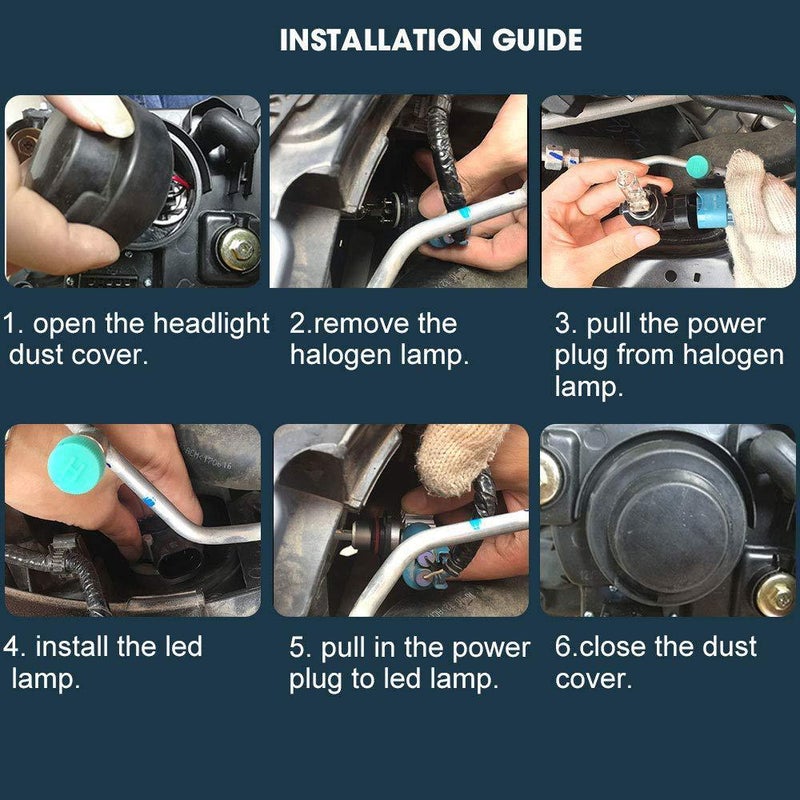 INSTALLATION GUIDE

1. open the headlight dust cover.

2.remove the halogen lamp.

3. pull the power plug from halogen lamp.

4. install the led lamp.

5. pull in the power plug to led lamp.

6.close the dust cover.