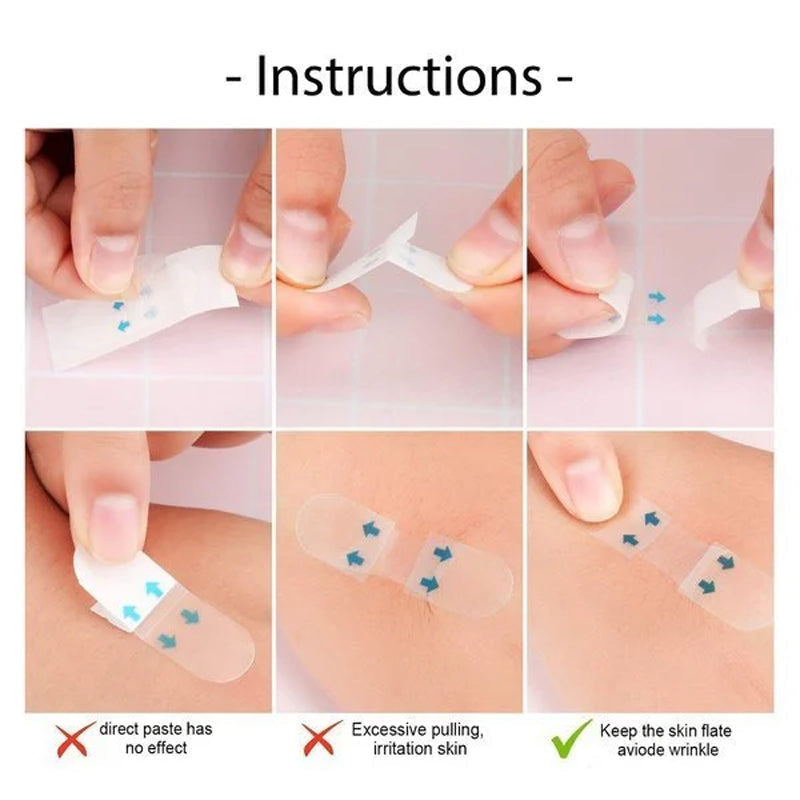 - Instructions -

direct paste has no effect

Excessive pulling, irritation skin

Keep the skin flate aviode wrinkle